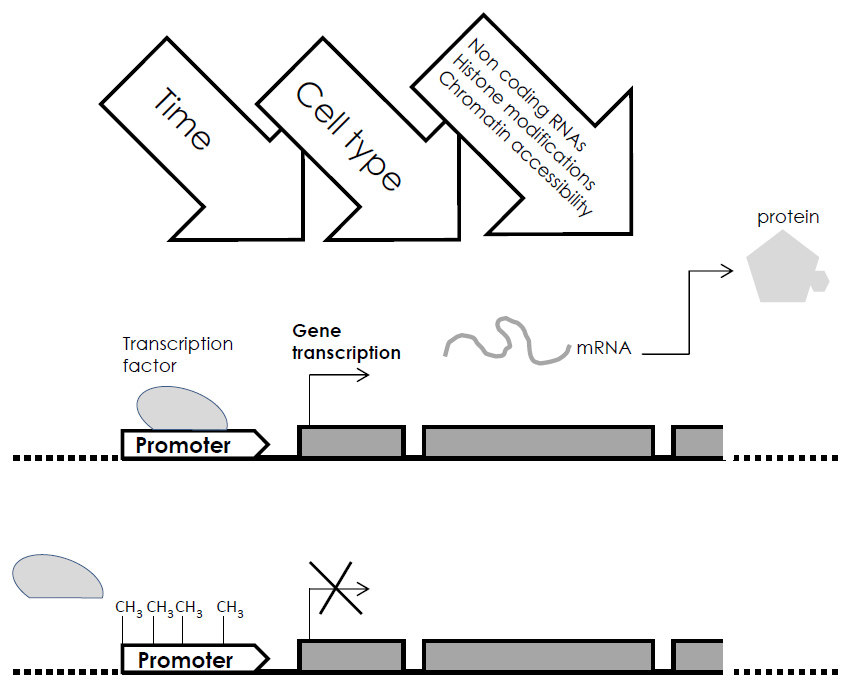 Time

Cell type

Non coding RNAs
Histone modifications
Chromatin accessibility

protein

Transcription factor

Gene transcription

mRNA

Promoter

$CH_3$ $CH_3$ $CH_3$ $CH_3$

Promoter